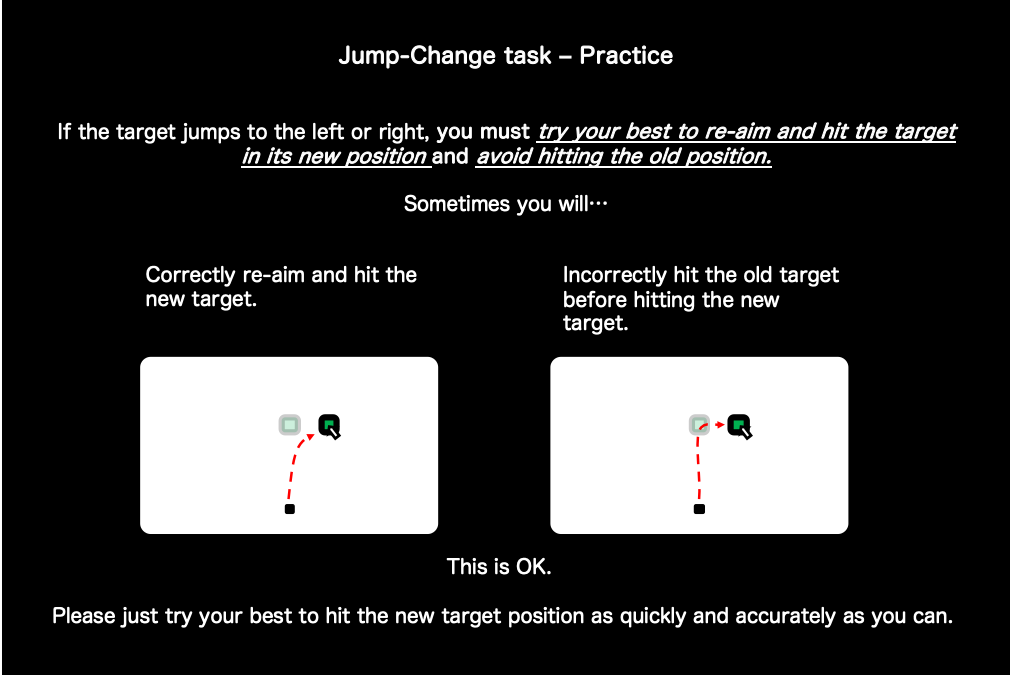 Jump-Change task – Practice

If the target jumps to the left or right, you must try your best to re-aim and hit the target in its new position and avoid hitting the old position.

Sometimes you will…

Correctly re-aim and hit the new target.

Incorrectly hit the old target before hitting the new target.

This is OK.

Please just try your best to hit the new target position as quickly and accurately as you can.